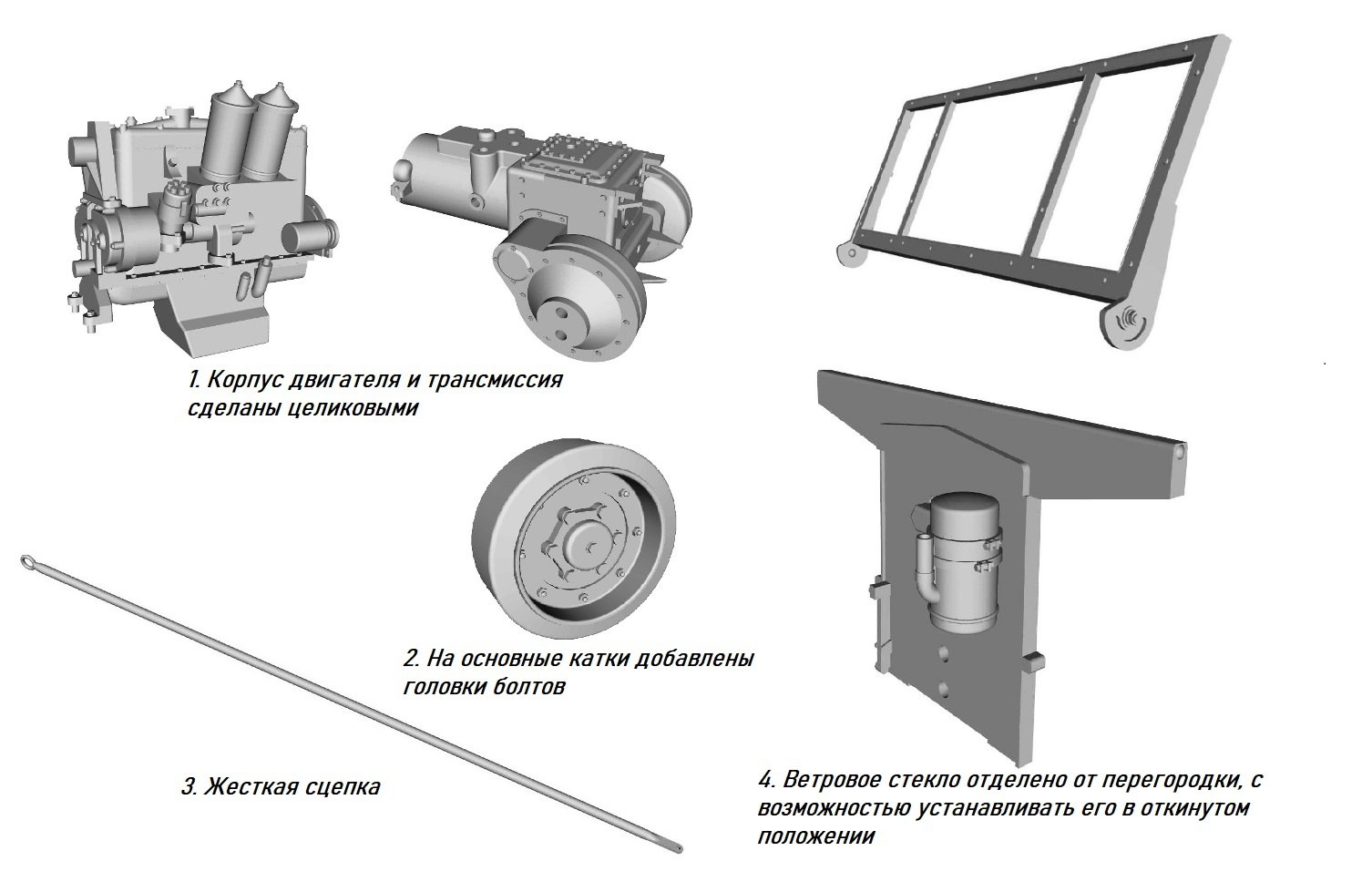 1. Корпус двигателя и трансмиссия сделаны целиковыми

2. На основные катки добавлены головки болтов

3. Жесткая сцепка

4. Ветровое стекло отделено от перегородки, с возможностью устанавливать его в откинутом положении