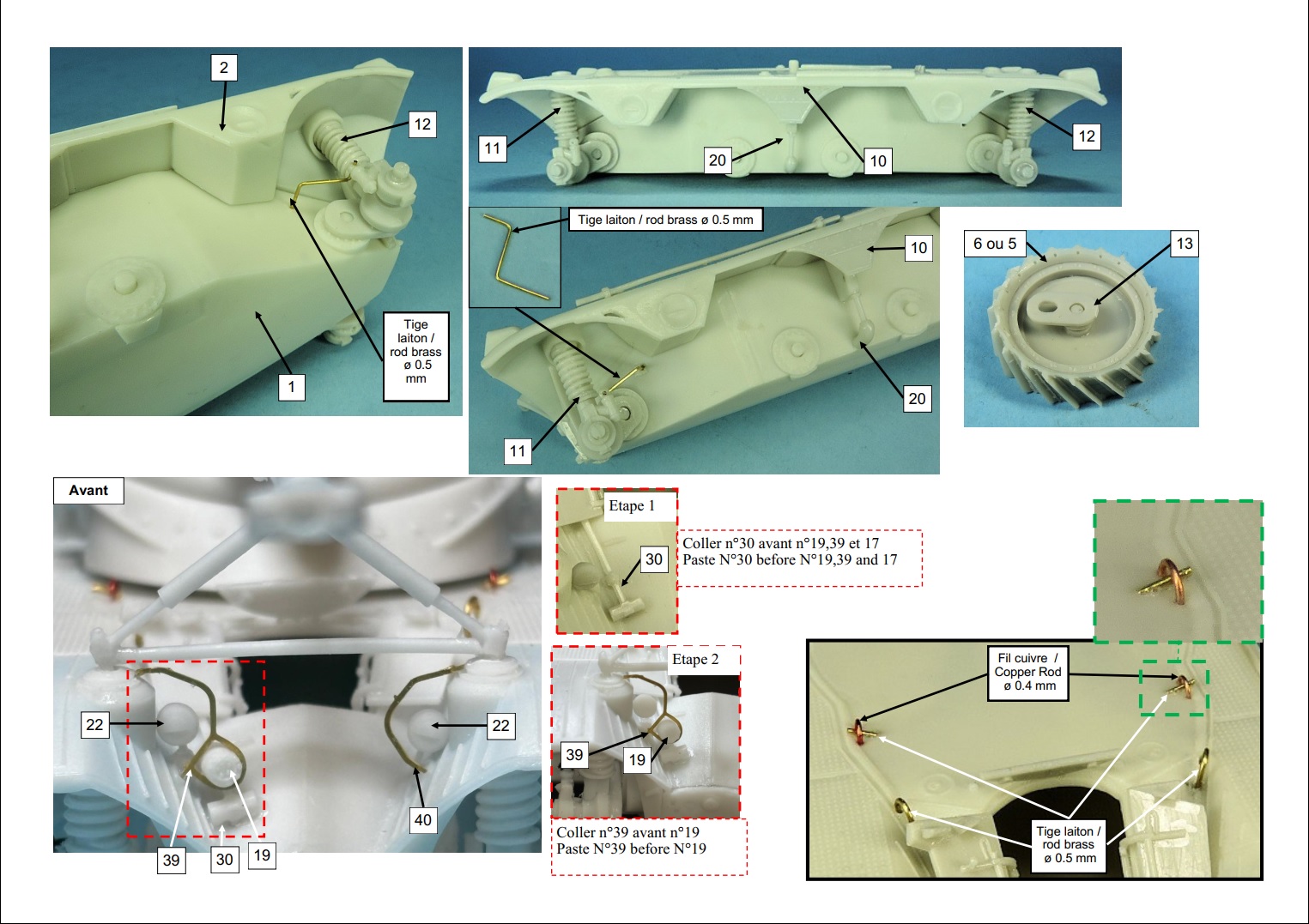 2

12

Tige laiton / rod brass ø 0.5 mm

1

11

20

10

12

Tige laiton / rod brass ø 0.5 mm

10

20

11

6 ou 5

13

Avant

22

22

40

39

30

19

Etape 1

30

Coller n°30 avant n°19,39 et 17
Paste N°30 before N°19,39 and 17

Etape 2

39

19

Coller n°39 avant n°19
Paste N°39 before N°19

Fil cuivre / Copper Rod ø 0.4 mm

Tige laiton / rod brass ø 0.5 mm