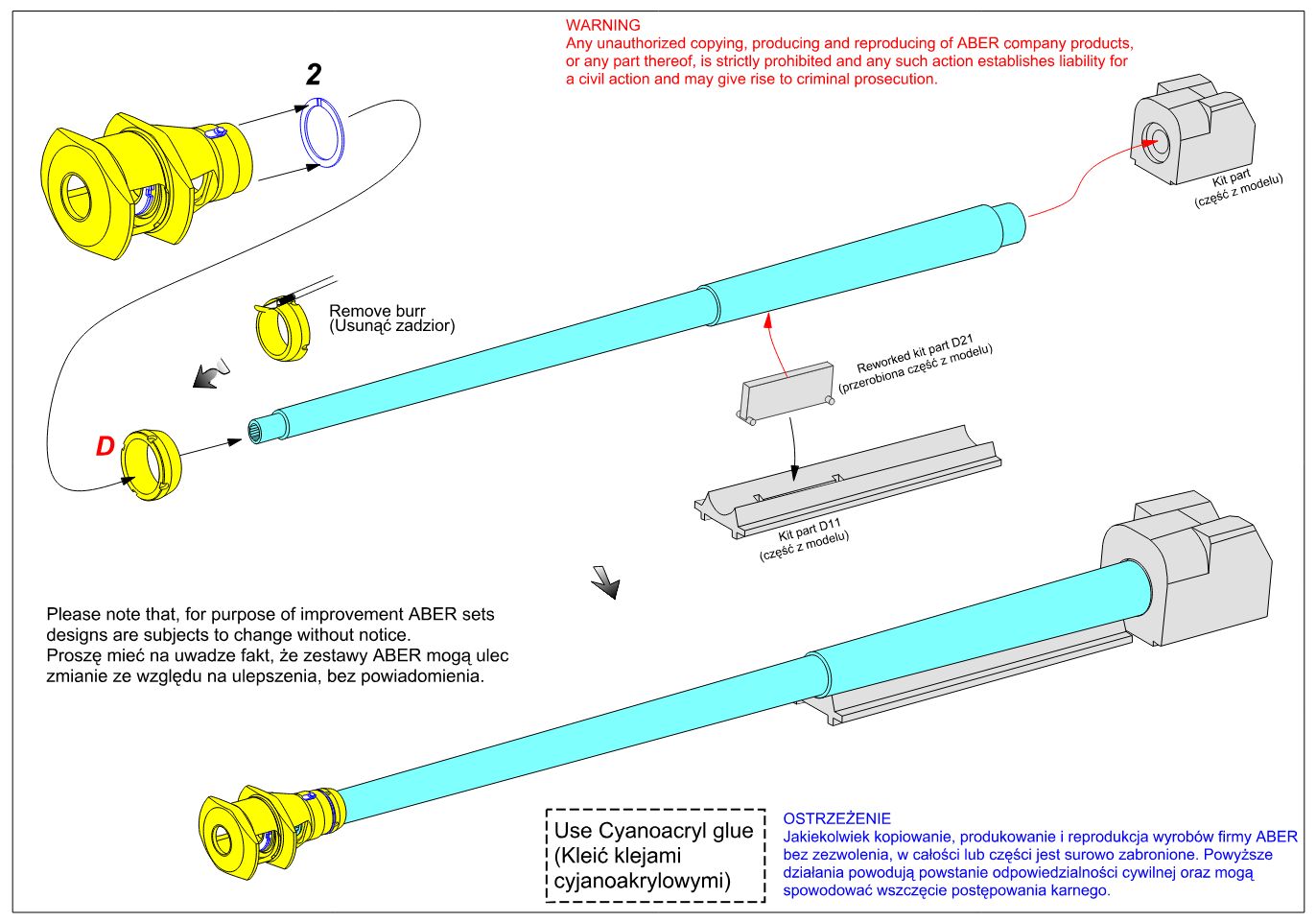 WARNING
Any unauthorized copying, producing and reproducing of ABER company products, or any part thereof, is strictly prohibited and any such action establishes liability for a civil action and may give rise to criminal prosecution.

2

Kit part
(część z modelu)

Remove burr
(Usunąć zadzior)

Reworked kit part D21
(przerobiona część z modelu)

D

Kit part D11
(część z modelu)

Please note that, for purpose of improvement ABER sets designs are subjects to change without notice.
Proszę mieć na uwadze fakt, że zestawy ABER mogą ulec zmianie ze względu na ulepszenia, bez powiadomienia.

Use Cyanoacryl glue
(Kleić klejami cyjanoakrylowymi)

OSTRZEŻENIE
Jakiekolwiek kopiowanie, produkowanie i reprodukcja wyrobów firmy ABER bez zezwolenia, w całości lub części jest surowo zabronione. Powyższe działania powodują powstanie odpowiedzialności cywilnej oraz mogą spowodować wszczęcie postępowania karnego.